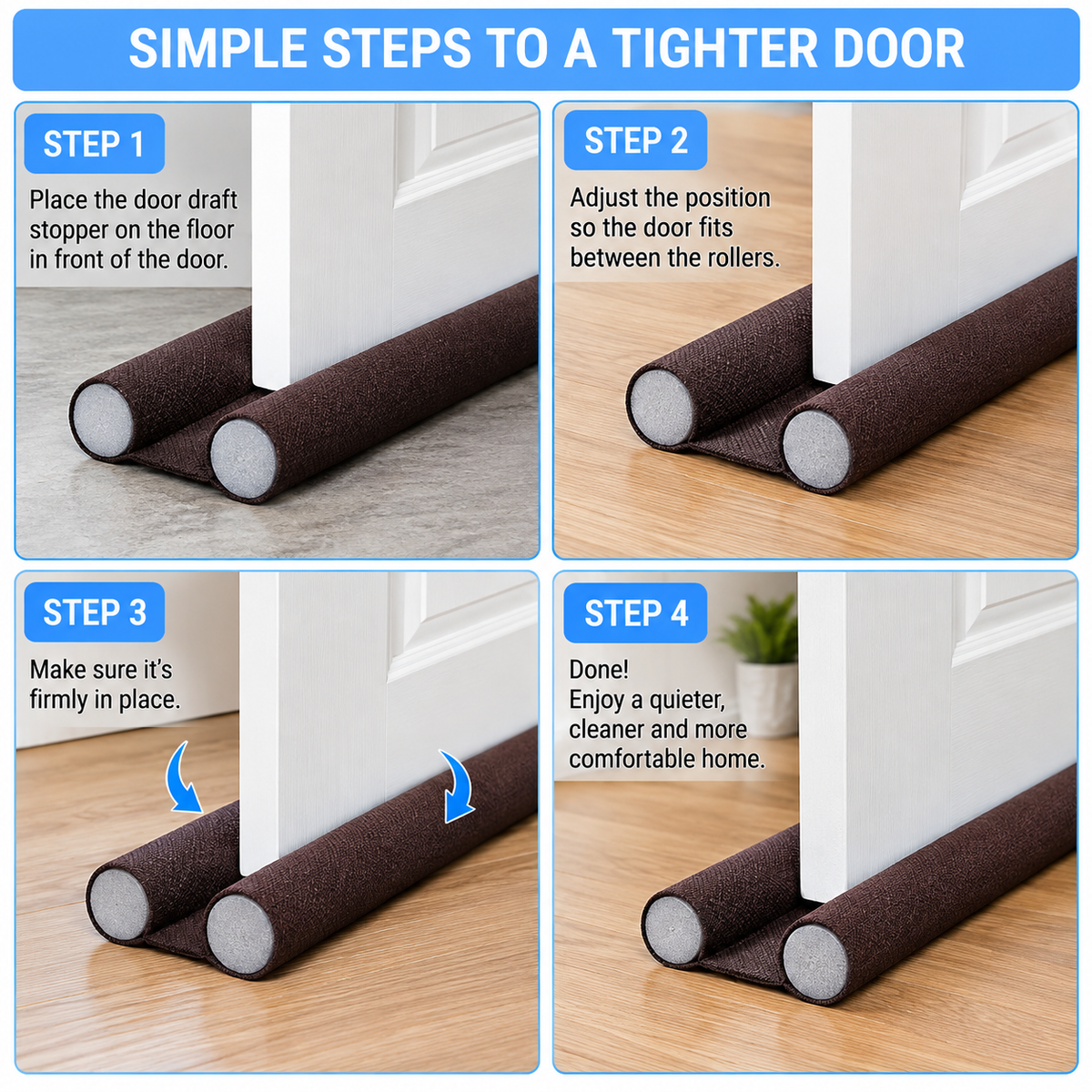 SIMPLE STEPS TO A TIGHTER DOOR

STEP 1

Place the door draft stopper on the floor in front of the door.

STEP 2

Adjust the position so the door fits between the rollers.

STEP 3

Make sure it's firmly in place.

STEP 4

Done!
Enjoy a quieter, cleaner and more comfortable home.